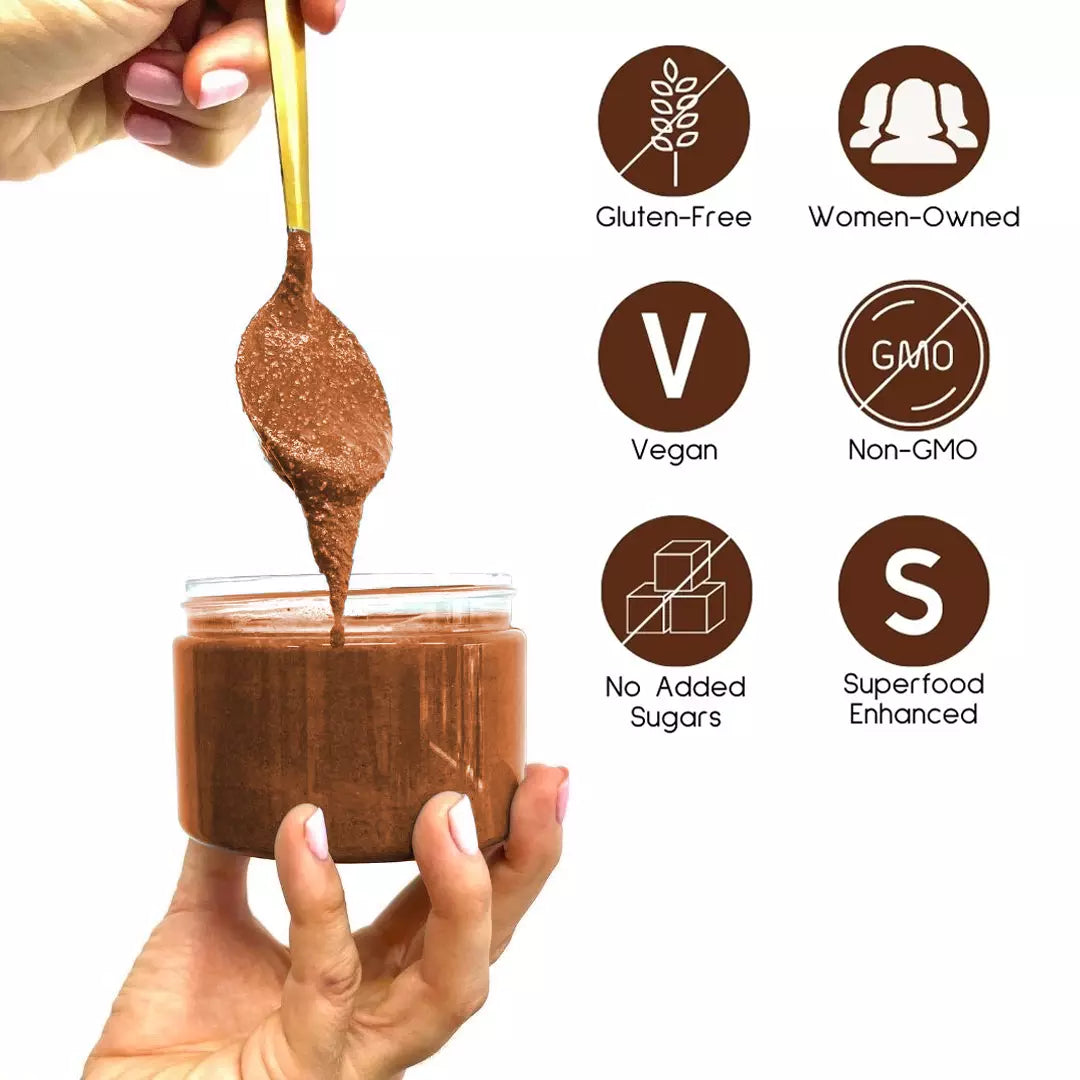 Gluten-Free

Women-Owned

V

Vegan

GMO

Non-GMO

No Added Sugars

S

Superfood Enhanced